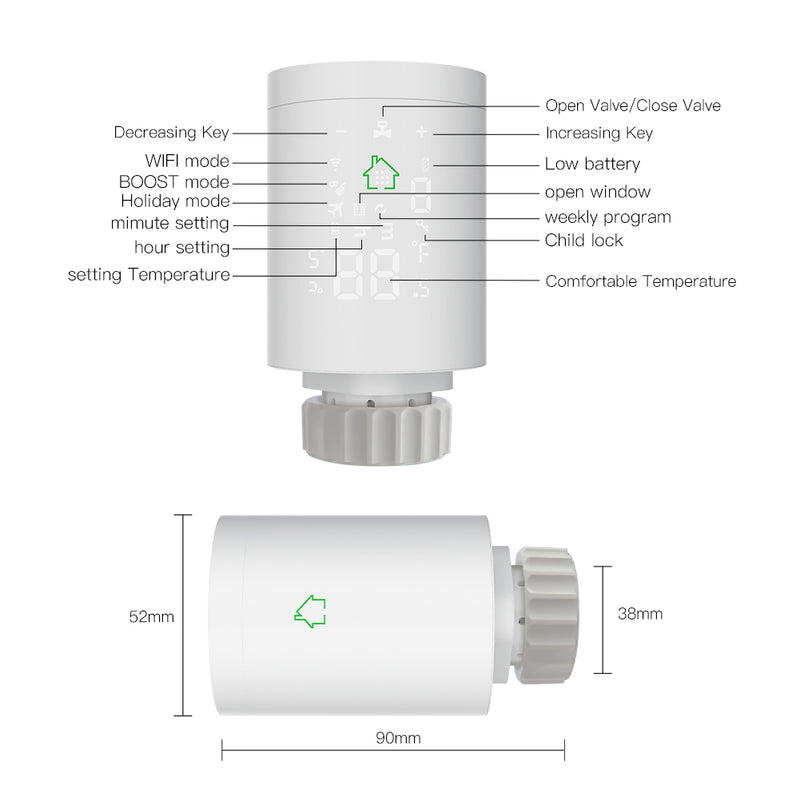 Decreasing Key
WIFI mode
BOOST mode
Holiday mode
mimute setting
hour setting
setting Temperature

Open Valve/Close Valve
Increasing Key
Low battery
open window
weekly program
Child lock
Comfortable Temperature

52mm
38mm
90mm