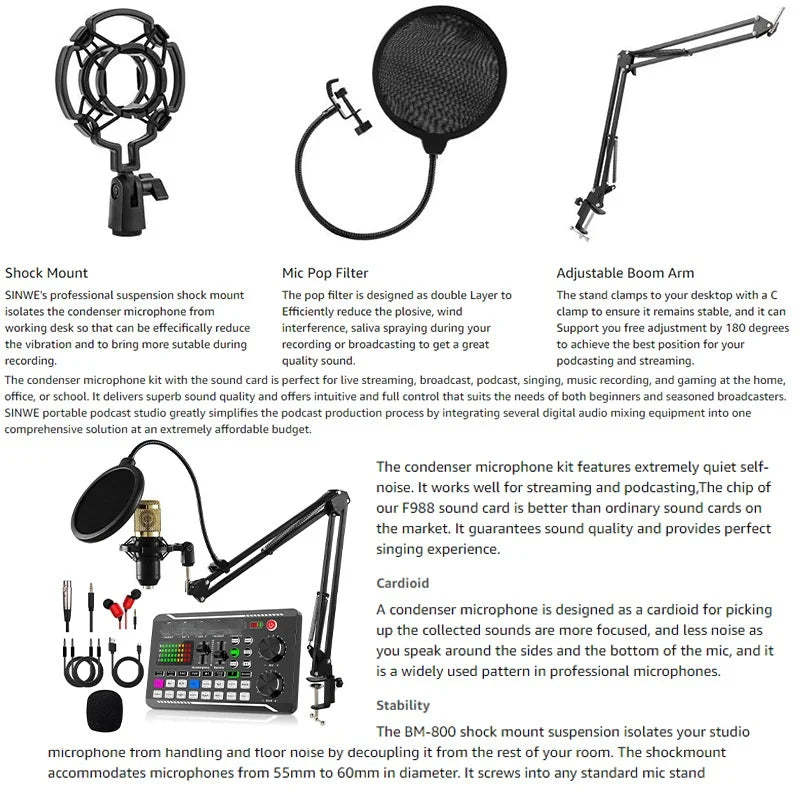 Shock Mount

SINWE's professional suspension shock mount isolates the condenser microphone from working desk so that can be effecifically reduce the vibration and to bring more sutable during recording.

Mic Pop Filter

The pop filter is designed as double Layer to Efficiently reduce the plosive, wind interference, saliva spraying during your recording or broadcasting to get a great quality sound.

Adjustable Boom Arm

The stand clamps to your desktop with a C clamp to ensure it remains stable, and it can Support you free adjustment by 180 degrees to achieve the best position for your podcasting and streaming.

The condenser microphone kit with the sound card is perfect for live streaming, broadcast, podcast, singing, music recording, and gaming at the home, office, or school. It delivers superb sound quality and offers intuitive and full control that suits the needs of both beginners and seasoned broadcasters. SINWE portable podcast studio greatly simplifies the podcast production process by integrating several digital audio mixing equipment into one comprehensive solution at an extremely affordable budget.

The condenser microphone kit features extremely quiet self-noise. It works well for streaming and podcasting,The chip of our F988 sound card is better than ordinary sound cards on the market. It guarantees sound quality and provides perfect singing experience.

Cardioid

A condenser microphone is designed as a cardioid for picking up the collected sounds are more focused, and less noise as you speak around the sides and the bottom of the mic, and it is a widely used pattern in professional microphones.

Stability

The BM-800 shock mount suspension isolates your studio microphone from handling and floor noise by decoupling it from the rest of your room. The shockmount accommodates microphones from 55mm to 60mm in diameter. It screws into any standard mic stand