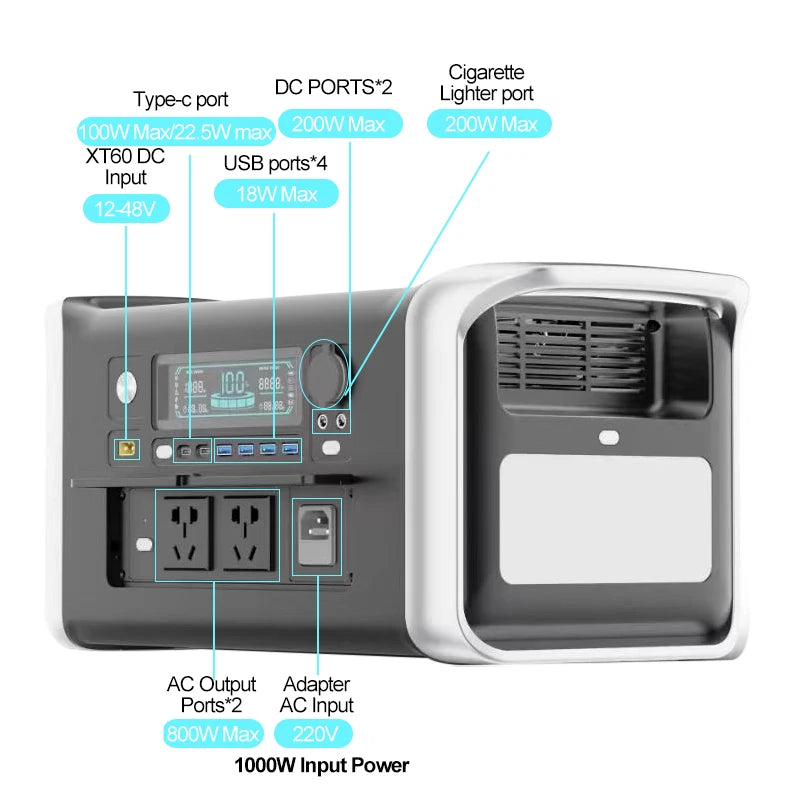 Type-c port
100W Max/22.5W max

DC PORTS*2
200W Max

Cigarette Lighter port
200W Max

XT60 DC Input
12-48V

USB ports*4
18W Max

100

AC Output Ports*2
800W Max

Adapter AC Input
220V

1000W Input Power