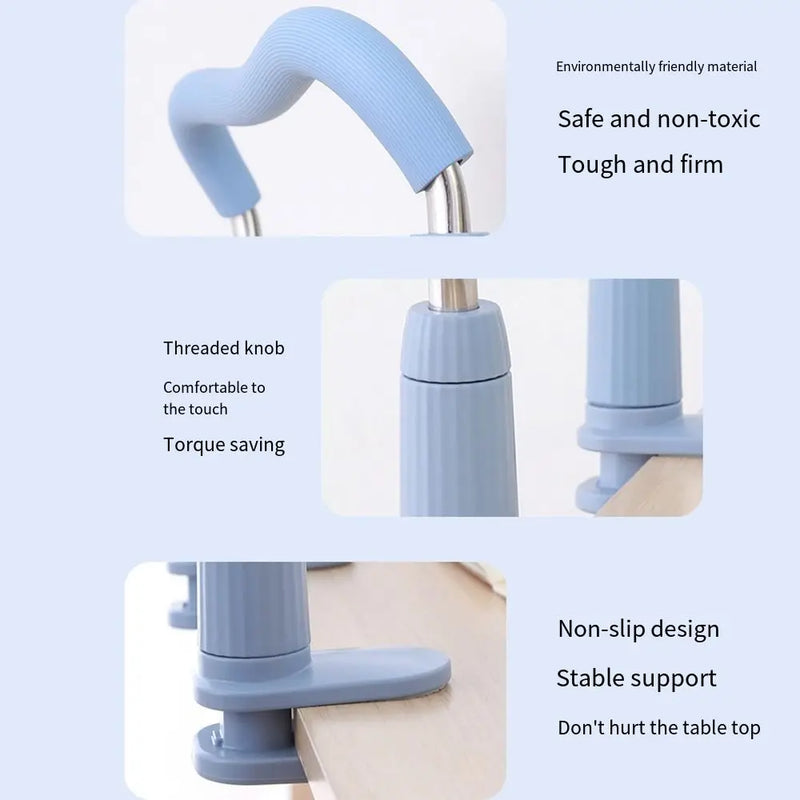 Environmentally friendly material

Safe and non-toxic

Tough and firm

Threaded knob

Comfortable to the touch

Torque saving

Non-slip design

Stable support

Don't hurt the table top